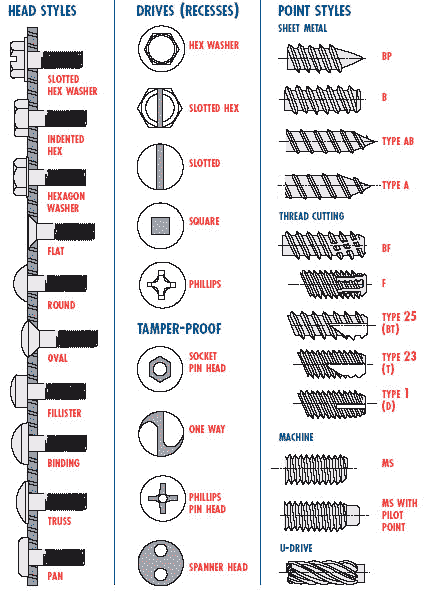 HEAD STYLES

SLOTTED HEX WASHER

INDENTED HEX

HEXAGON WASHER

FLAT

ROUND

OVAL

FILLISTER

BINDING

TRUSS

PAN

DRIVES (RECESSES)

HEX WASHER

SLOTTED HEX

SLOTTED

SQUARE

PHILLIPS

TAMPER-PROOF

SOCKET PIN HEAD

ONE WAY

PHILLIPS PIN HEAD

SPANNER HEAD

POINT STYLES

SHEET METAL

BP

B

TYPE AB

TYPE A

THREAD CUTTING

BF

F

TYPE 25 (BT)

TYPE 23 (T)

TYPE 1 (D)

MACHINE

MS

MS WITH PILOT POINT

U-DRIVE